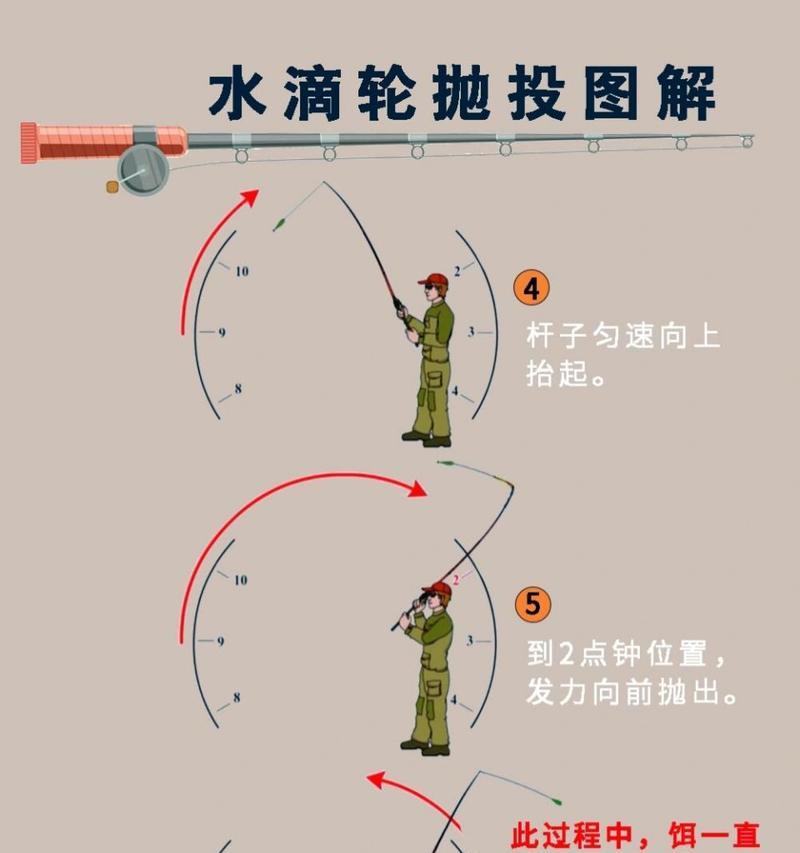 水滴轮抛投图解

10
9
8
2
3
4

4
杆子匀速向上抬起。

10
9
8
2
3
4

5
到2点钟位置，发力向前抛出。

此过程中，饵一直